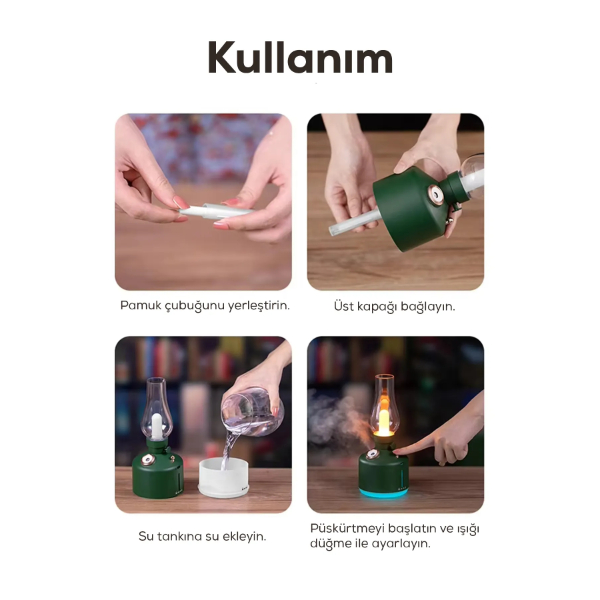 Kullanım

Pamuk çubuğunu yerleştirin.

Üst kapağı bağlayın.

Su tankına su ekleyin.

Püskürtmeyi başlatın ve ışığı düğme ile ayarlayın.